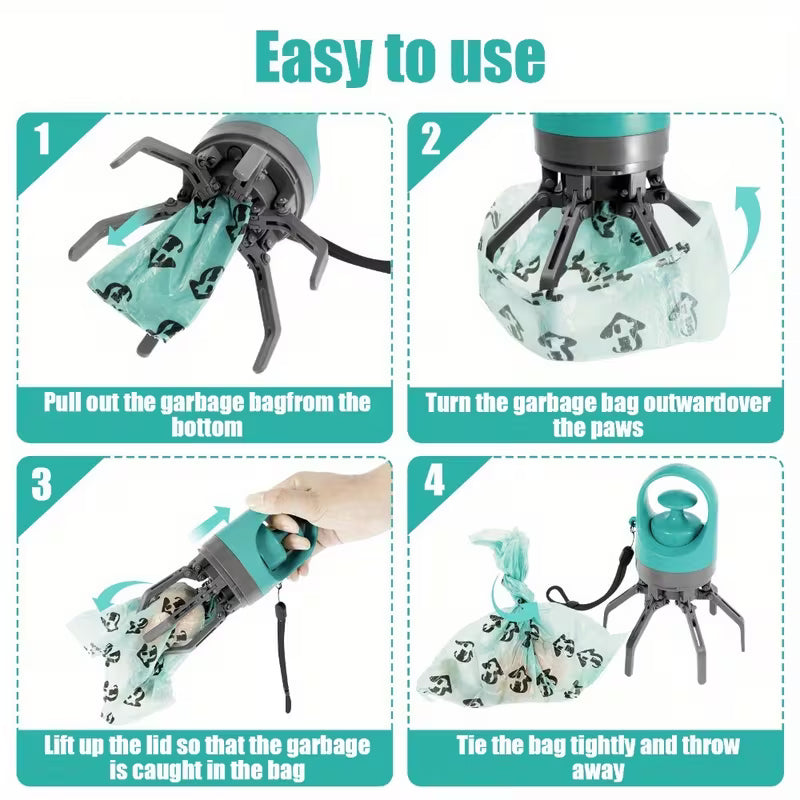 Easy to use

1

Pull out the garbage bagfrom the bottom

2

Turn the garbage bag outwardover the paws

3

Lift up the lid so that the garbage is caught in the bag

4

Tie the bag tightly and throw away