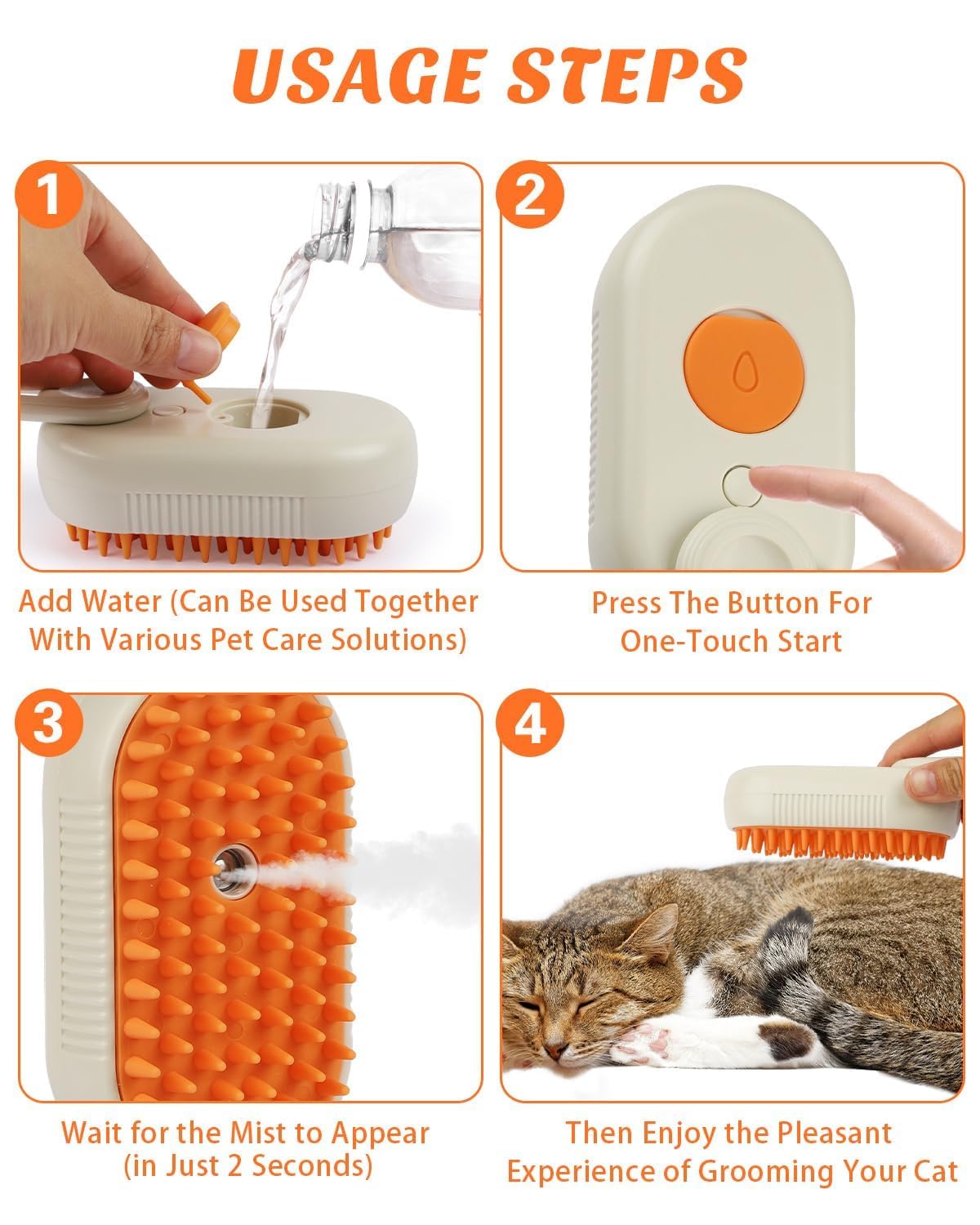 USAGE STEPS

1

Add Water (Can Be Used Together With Various Pet Care Solutions)

2

Press The Button For One-Touch Start

3

Wait for the Mist to Appear (in Just 2 Seconds)

4

Then Enjoy the Pleasant Experience of Grooming Your Cat