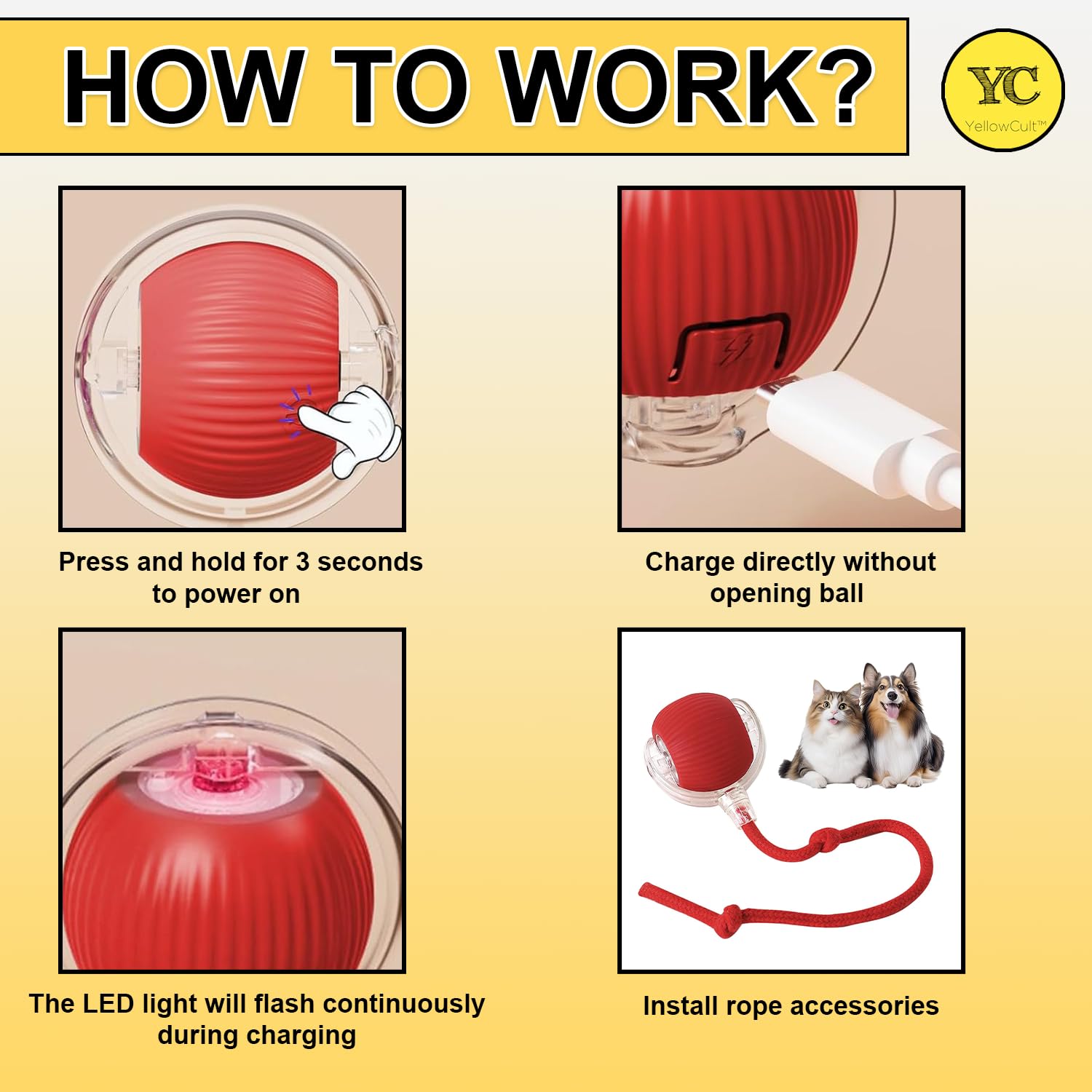 HOW TO WORK?

YC
YellowCult™

Press and hold for 3 seconds to power on

Charge directly without opening ball

The LED light will flash continuously during charging

Install rope accessories