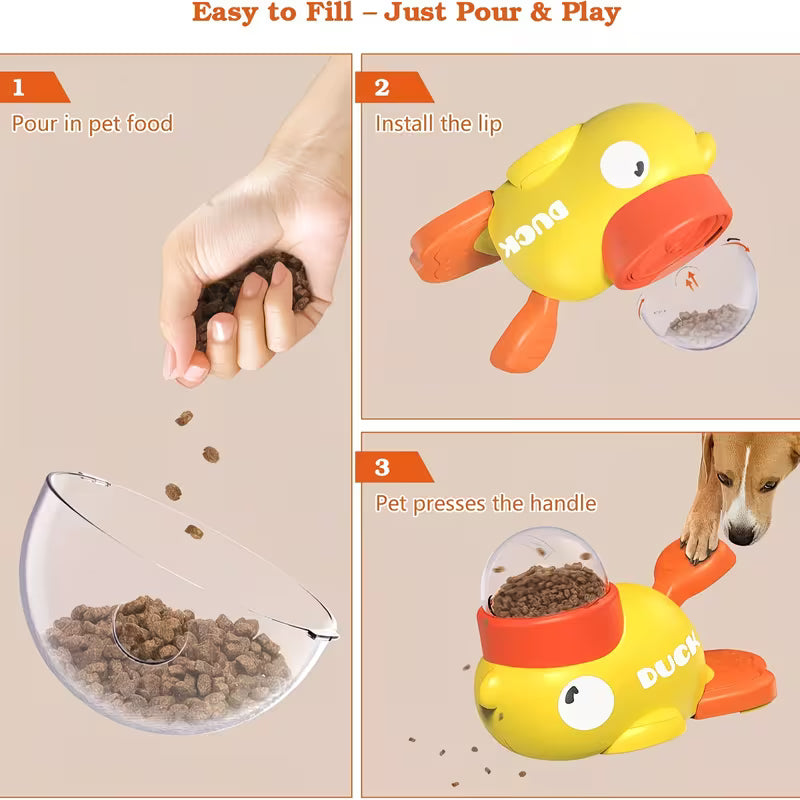 Easy to Fill – Just Pour & Play

1
Pour in pet food

2
Install the lip

DUCK

3
Pet presses the handle

DUCK