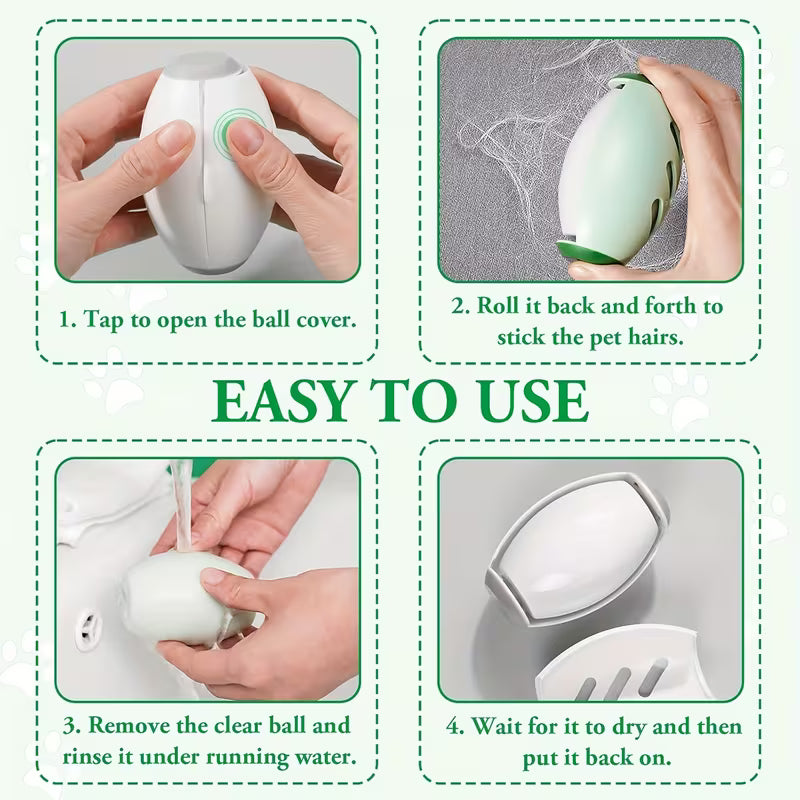 1. Tap to open the ball cover.

2. Roll it back and forth to stick the pet hairs.

EASY TO USE

3. Remove the clear ball and rinse it under running water.

4. Wait for it to dry and then put it back on.